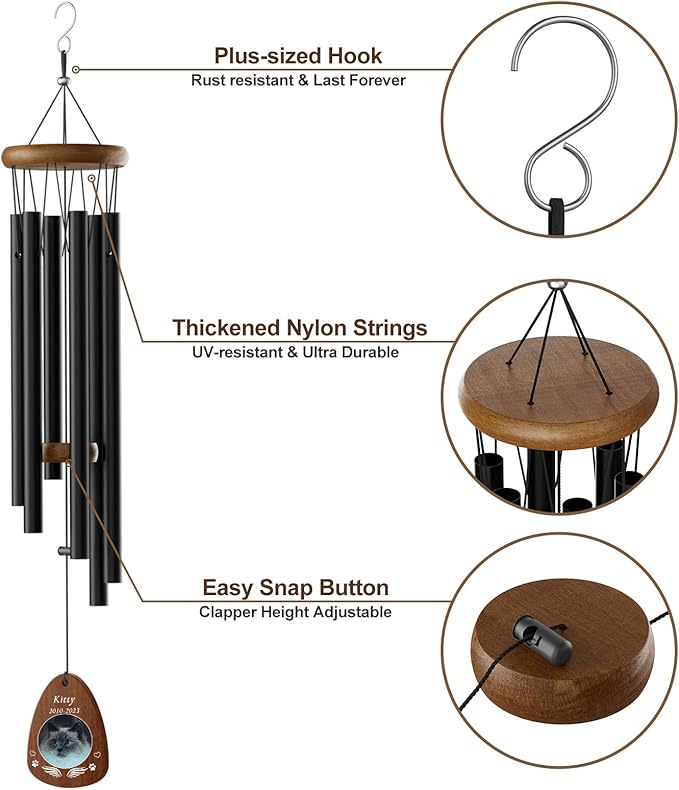 Plus-sized Hook
Rust resistant & Last Forever

Thickened Nylon Strings
UV-resistant & Ultra Durable

Easy Snap Button
Clapper Height Adjustable

Kitty
2010-2023