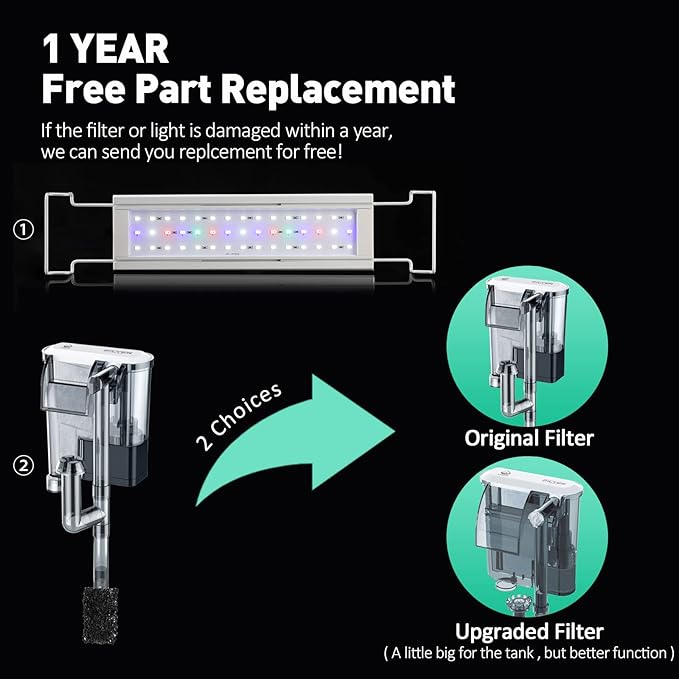 1 YEAR
Free Part Replacement

If the filter or light is damaged within a year, we can send you replcement for free!

①

②

2 Choices

Original Filter

Upgraded Filter
( A little big for the tank , but better function )