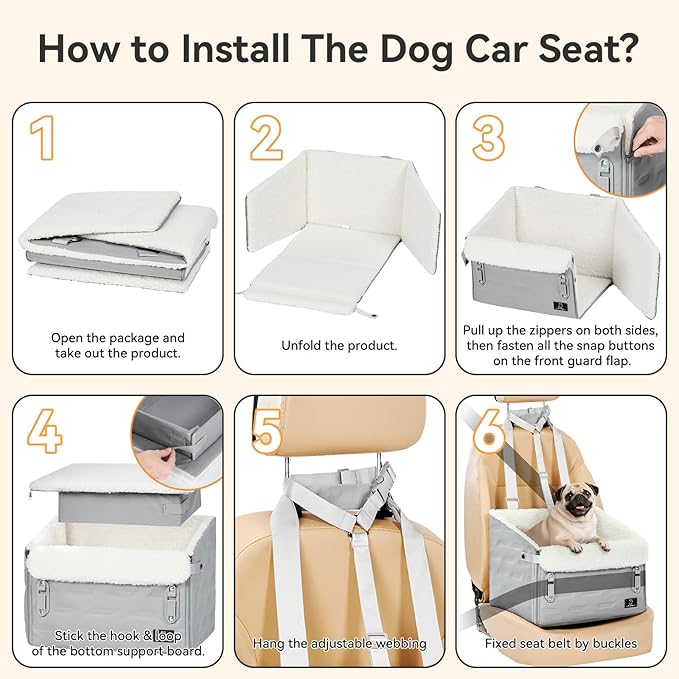 How to Install The Dog Car Seat?

1

Open the package and take out the product.

2

Unfold the product.

3

Pull up the zippers on both sides, then fasten all the snap buttons on the front guard flap.

4

Stick the hook & loop of the bottom support board.

5

Hang the adjustable webbing

6

Fixed seat belt by buckles