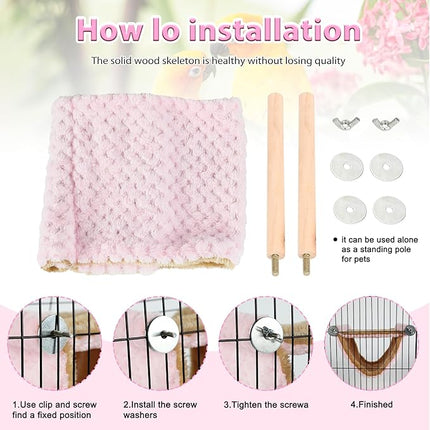 How lo installation

The solid wood skeleton is healthy without losing quality

• it can be used alone as a standing pole for pets

1.Use clip and screw find a fixed position

2.Install the screw washers

3.Tighten the screwa

4.Finished