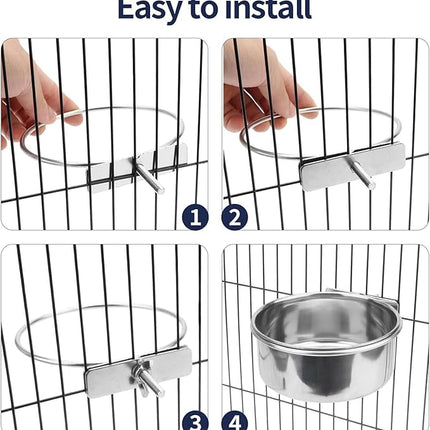 Easy to install

1

2

3

4