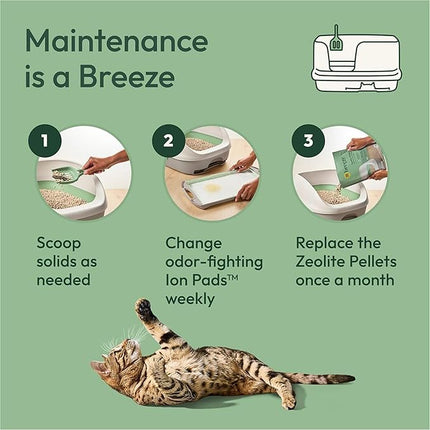 Maintenance is a Breeze

1

Scoop solids as needed

2

Change odor-fighting Ion Pads™ weekly

3

Replace the Zeolite Pellets once a month