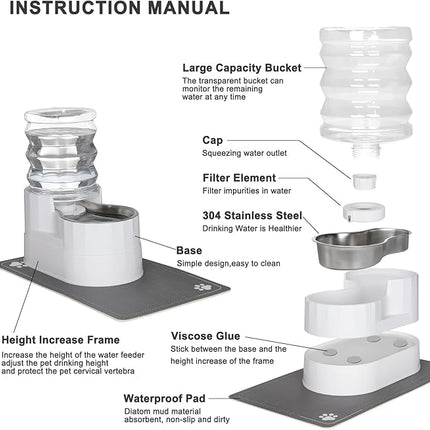 INSTRUCTION MANUAL

Large Capacity Bucket
The transparent bucket can monitor the remaining water at any time

Cap
Squeezing water outlet

Filter Element
Filter impurities in water

304 Stainless Steel
Drinking Water is Healthier

Base
Simple design,easy to clean

Height Increase Frame
Increase the height of the water feeder adjust the pet drinking height and protect the pet cervical vertebra

Viscose Glue
Stick between the base and the height increase of the frame

Waterproof Pad
Diatom mud material absorbent, non-slip and dirty