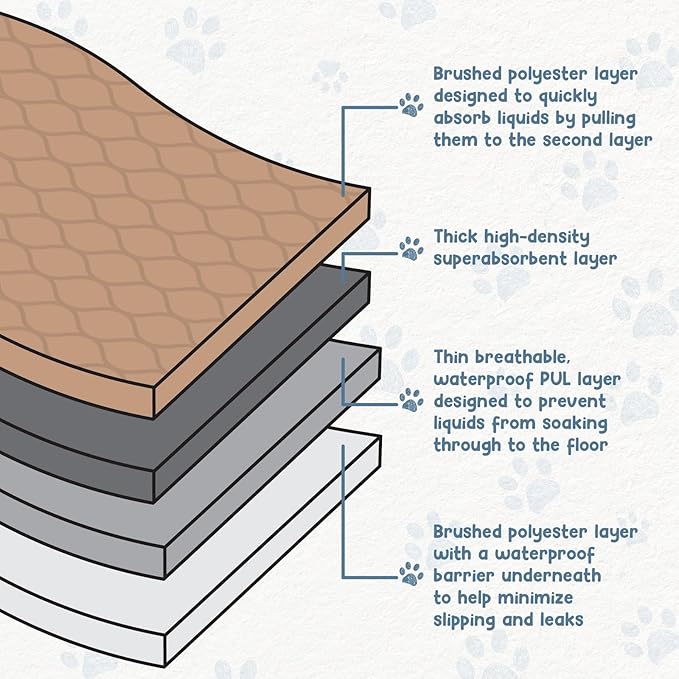 Brushed polyester layer designed to quickly absorb liquids by pulling them to the second layer

Thick high-density superabsorbent layer

Thin breathable, waterproof PUL layer designed to prevent liquids from soaking through to the floor

Brushed polyester layer with a waterproof barrier underneath to help minimize slipping and leaks