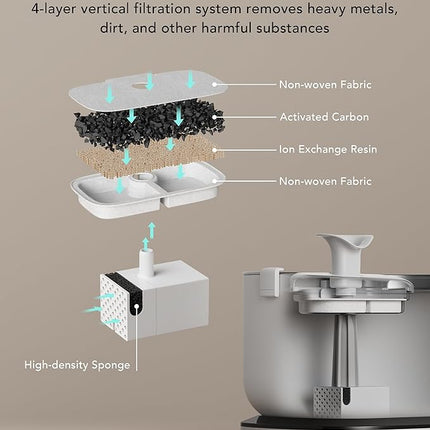 4-layer vertical filtration system removes heavy metals, dirt, and other harmful substances

Non-woven Fabric

Activated Carbon

Ion Exchange Resin

Non-woven Fabric

High-density Sponge