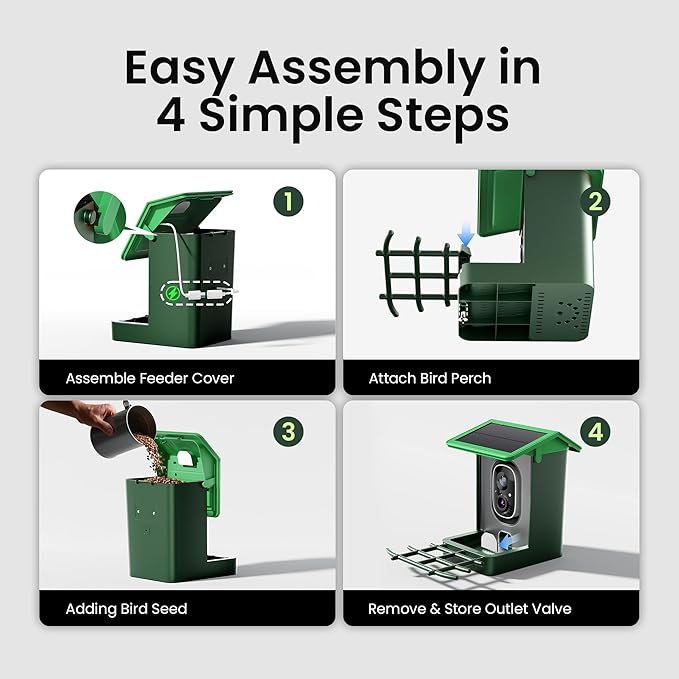 Easy Assembly in
4 Simple Steps

1

Assemble Feeder Cover

2

Attach Bird Perch

3

Adding Bird Seed

4

Remove & Store Outlet Valve