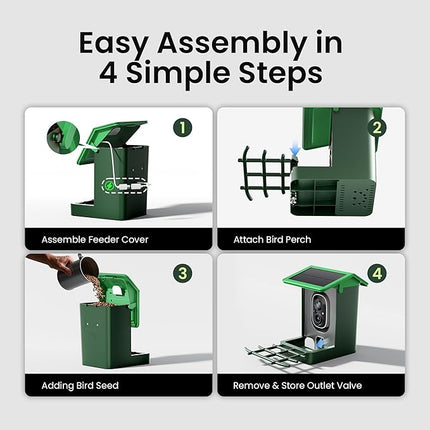 Easy Assembly in 4 Simple Steps

1

Assemble Feeder Cover

2

Attach Bird Perch

3

Adding Bird Seed

4

Remove & Store Outlet Valve