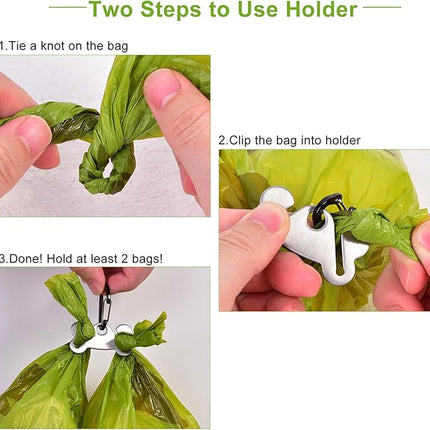 Two Steps to Use Holder

1.Tie a knot on the bag

2.Clip the bag into holder

3.Done! Hold at least 2 bags!