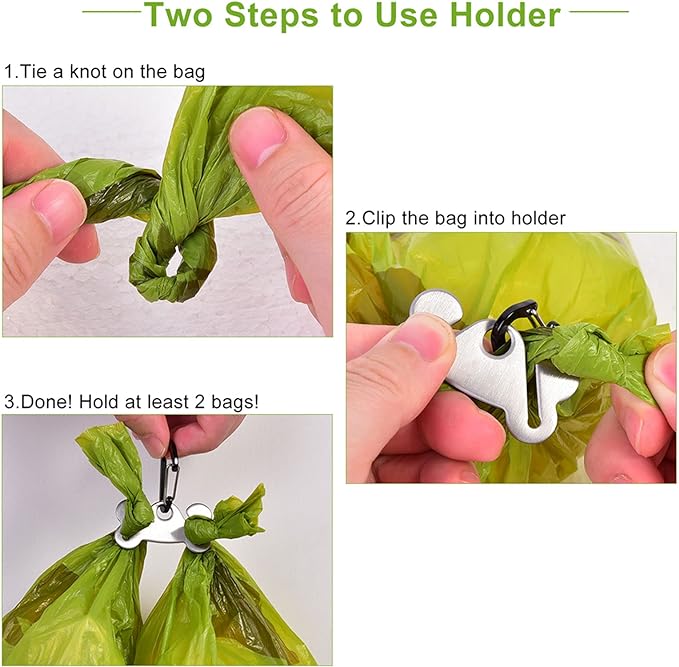 Two Steps to Use Holder

1.Tie a knot on the bag

2.Clip the bag into holder

3.Done! Hold at least 2 bags!