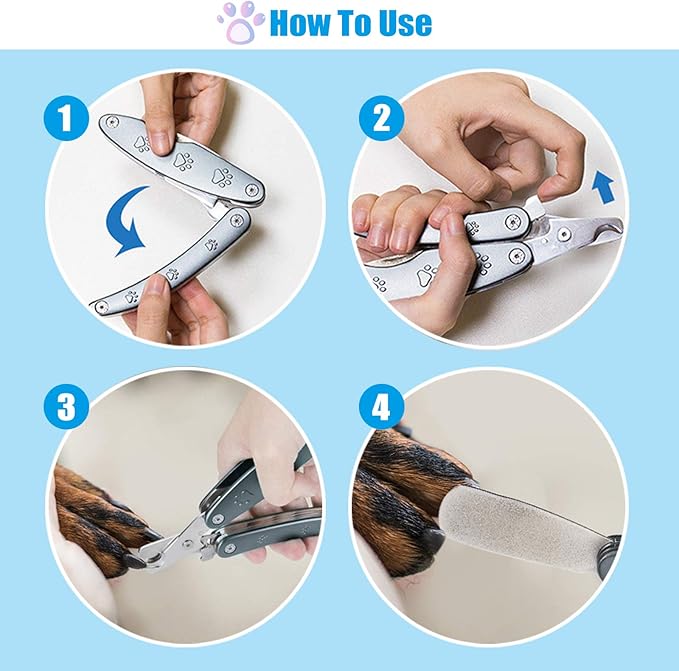 How To Use

1

2

3

4