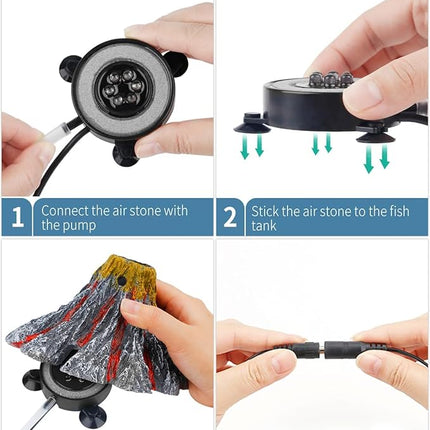 1 Connect the air stone with the pump

2 Stick the air stone to the fish tank