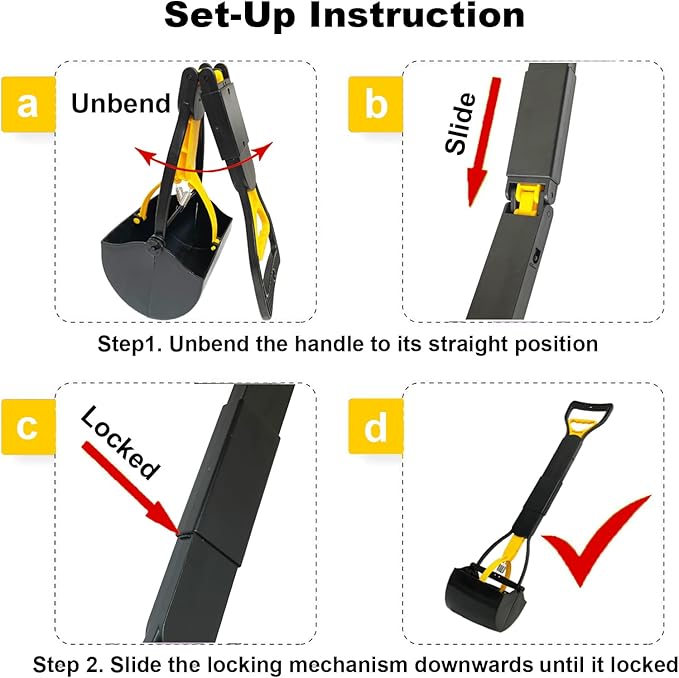 Set-Up Instruction

a

Unbend

b

Slide

Step1. Unbend the handle to its straight position

c

Locked

d

Step 2. Slide the locking mechanism downwards until it locked