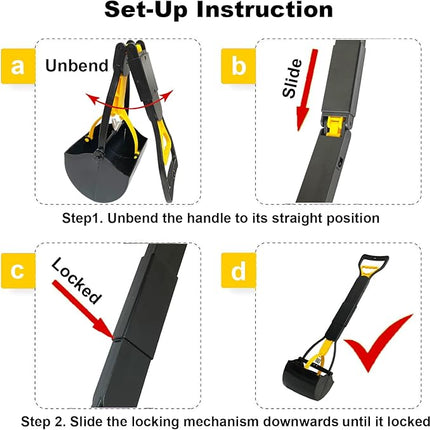 Set-Up Instruction

a

Unbend

b

Slide

Step1. Unbend the handle to its straight position

c

Locked

d

Step 2. Slide the locking mechanism downwards until it locked