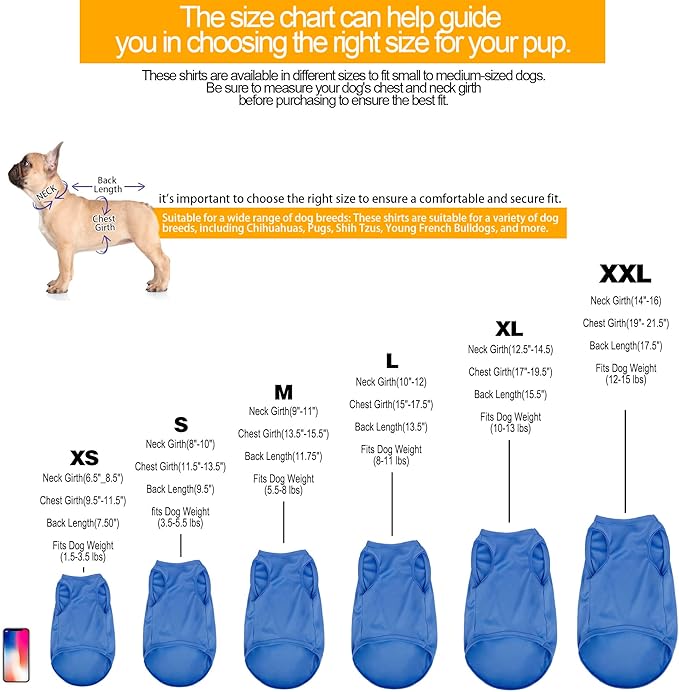 The size chart can help guide you in choosing the right size for your pup.

These shirts are available in different sizes to fit small to medium-sized dogs. Be sure to measure your dog's chest and neck girth before purchasing to ensure the best fit.

NECK

Back Length

Chest Girth

it's important to choose the right size to ensure a comfortable and secure fit.

Suitable for a wide range of dog breeds: These shirts are suitable for a variety of dog breeds, including Chihuahuas, Pugs, Shih Tzus, Young French Bulldogs, and more.

XS
Neck Girth(6.5"_8.5")
Chest Girth(9.5"-11.5")
Back Length(7.50")
Fits Dog Weight (1.5-3.5 lbs)

S
Neck Girth(8"-10")
Chest Girth(11.5"-13.5")
Back Length(9.5")
fits Dog Weight (3.5-5.5 lbs)

M
Neck Girth(9"-11")
Chest Girth(13.5"-15.5")
Back Length(11.75")
Fits Dog Weight (5.5-8 lbs)

L
Neck Girth(10"-12)
Chest Girth(15"-17.5")
Back Length(13.5")
Fits Dog Weight (8-11 lbs)

XL
Neck Girth(12.5"-14.5)
Chest Girth(17"-19.5")
Back Length(15.5")
Fits Dog Weight (10-13 lbs)

XXL
Neck Girth(14"-16)
Chest Girth(19"- 21.5")
Back Length(17.5")
Fits Dog Weight (12-15 lbs)