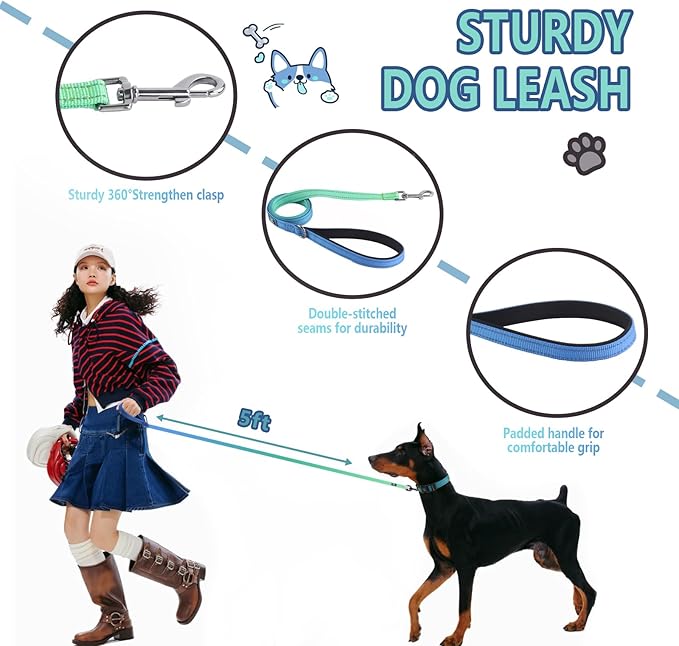 STURDY DOG LEASH

Sturdy 360°Strengthen clasp

Double-stitched seams for durability

Padded handle for comfortable grip

5ft