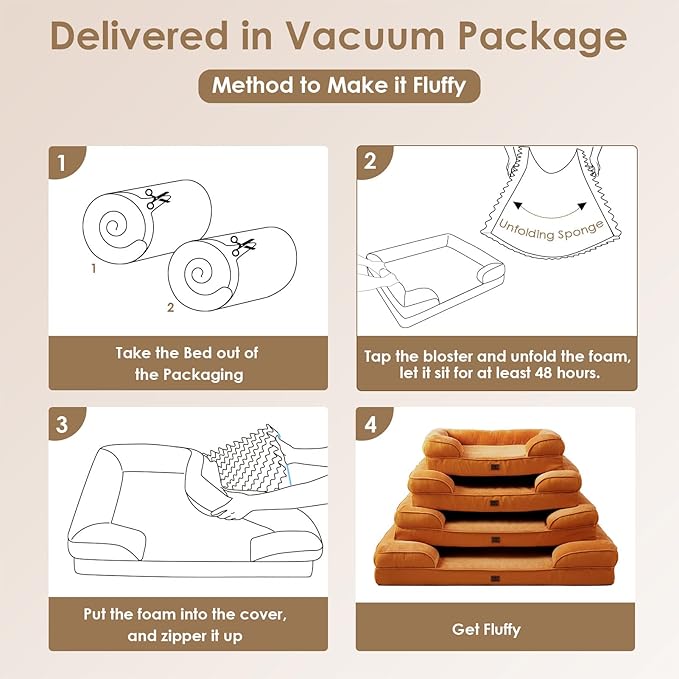 Delivered in Vacuum Package

Method to Make it Fluffy

1

1

2

Take the Bed out of the Packaging

2

Unfolding Sponge

Tap the bloster and unfold the foam, let it sit for at least 48 hours.

3

Put the foam into the cover, and zipper it up

4

Get Fluffy