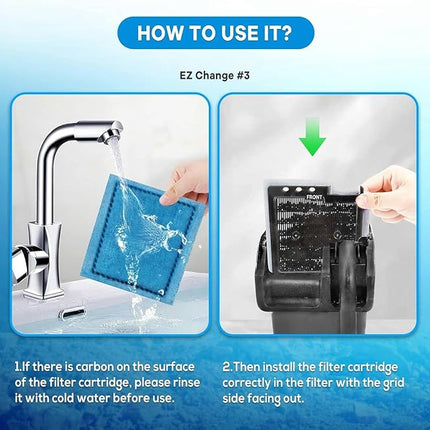 HOW TO USE IT?

EZ Change #3

FRONT

1.If there is carbon on the surface of the filter cartridge, please rinse it with cold water before use.

2.Then install the filter cartridge correctly in the filter with the grid side facing out.