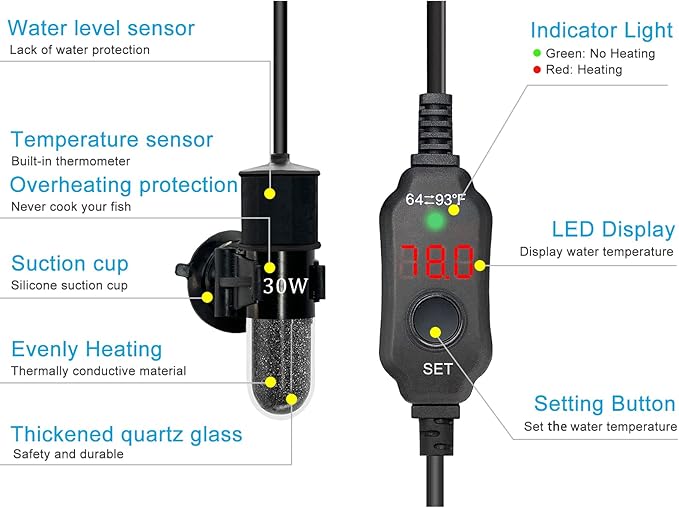 Water level sensor
Lack of water protection

Temperature sensor
Built-in thermometer

Overheating protection
Never cook your fish

Suction cup
Silicone suction cup

Evenly Heating
Thermally conductive material

Thickened quartz glass
Safety and durable

30W

Indicator Light
Green: No Heating
Red: Heating

64~93°F

LED Display
Display water temperature

78.0

SET

Setting Button
Set the water temperature