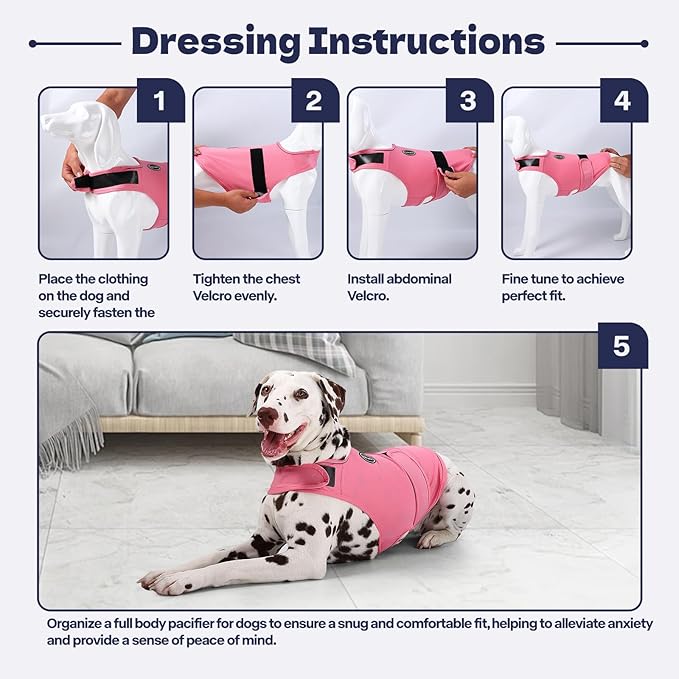 Dressing Instructions

1

Place the clothing on the dog and securely fasten the

2

Tighten the chest Velcro evenly.

3

Install abdominal Velcro.

4

Fine tune to achieve perfect fit.

5

Organize a full body pacifier for dogs to ensure a snug and comfortable fit, helping to alleviate anxiety and provide a sense of peace of mind.