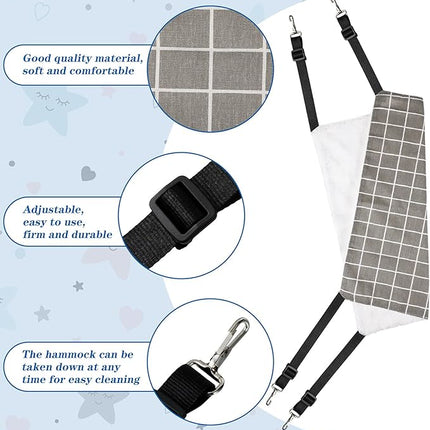 Good quality material, soft and comfortable

Adjustable, easy to use, firm and durable

The hammock can be taken down at any time for easy cleaning