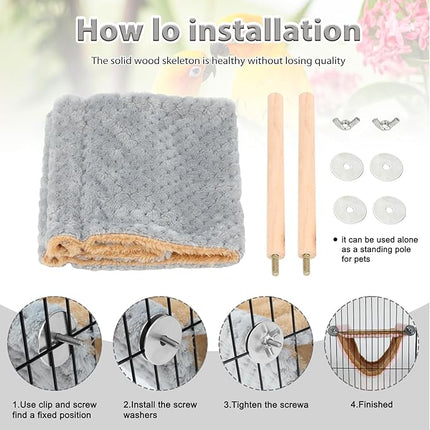 How lo installation

The solid wood skeleton is healthy without losing quality

• it can be used alone as a standing pole for pets

1.Use clip and screw find a fixed position

2.Install the screw washers

3.Tighten the screwa

4.Finished