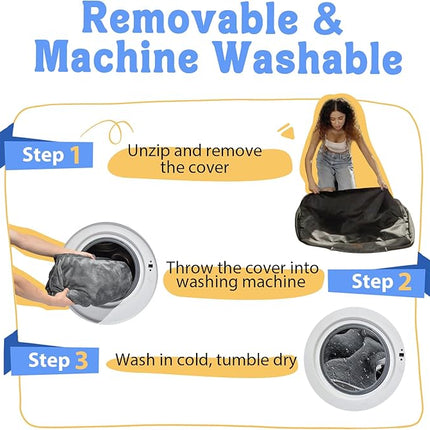 Removable & Machine Washable

Step 1

Unzip and remove the cover

Throw the cover into washing machine

Step 2

Step 3

Wash in cold, tumble dry