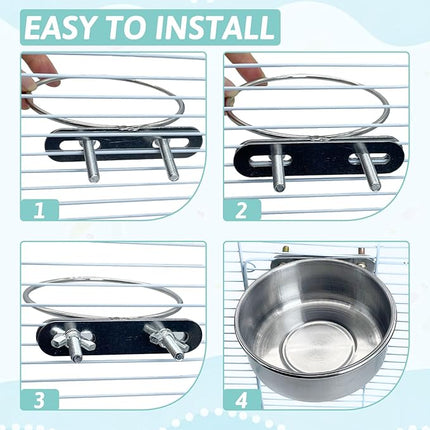 EASY TO INSTALL

1

2

3

4