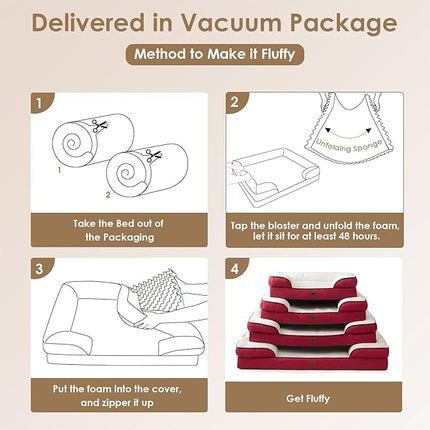 Delivered in Vacuum Package

Method to Make it Fluffy

1

1

2

Take the Bed out of the Packaging

2

Unfolding Sponge

Tap the bloster and unfold the foam, let it sit for at least 48 hours.

3

Put the foam into the cover, and zipper it up

4

Get Fluffy