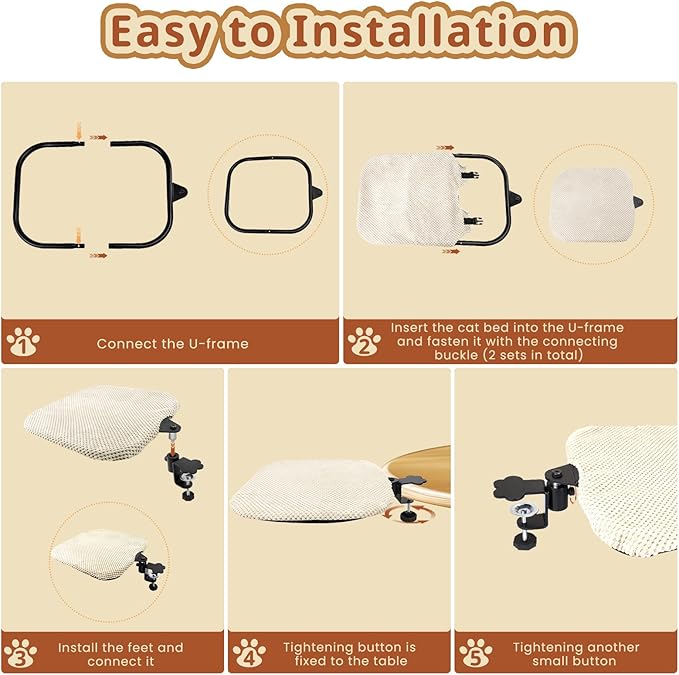 Easy to Installation

1 Connect the U-frame

2 Insert the cat bed into the U-frame and fasten it with the connecting buckle (2 sets in total)

3 Install the feet and connect it

4 Tightening button is fixed to the table

5 Tightening another small button