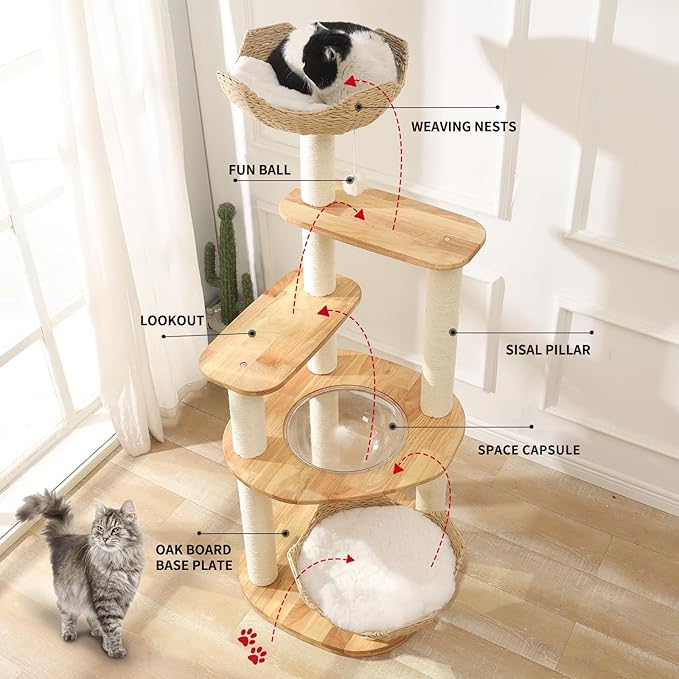 WEAVING NESTS

FUN BALL

LOOKOUT

SISAL PILLAR

SPACE CAPSULE

OAK BOARD
BASE PLATE