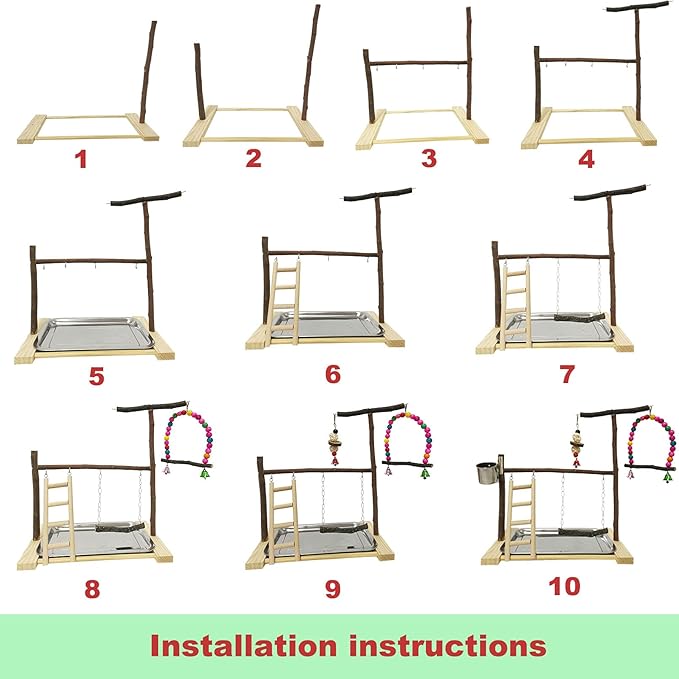 1
2
3
4
5
6
7
8
9
10

Installation instructions