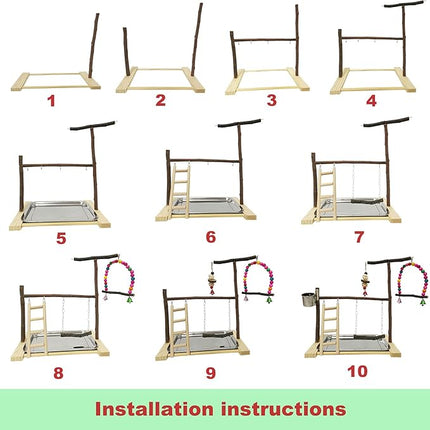 1 2 3 4

5 6 7

8 9 10

Installation instructions