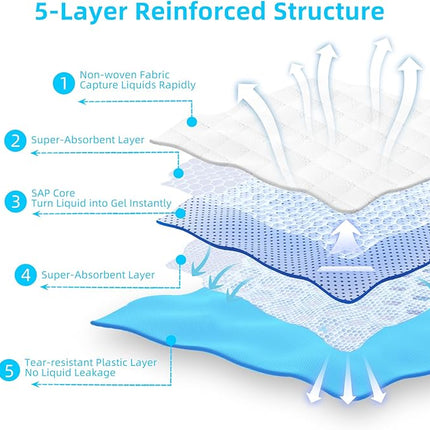 5-Layer Reinforced Structure

1 Non-woven Fabric Capture Liquids Rapidly

2 Super-Absorbent Layer

3 SAP Core Turn Liquid into Gel Instantly

4 Super-Absorbent Layer

5 Tear-resistant Plastic Layer No Liquid Leakage