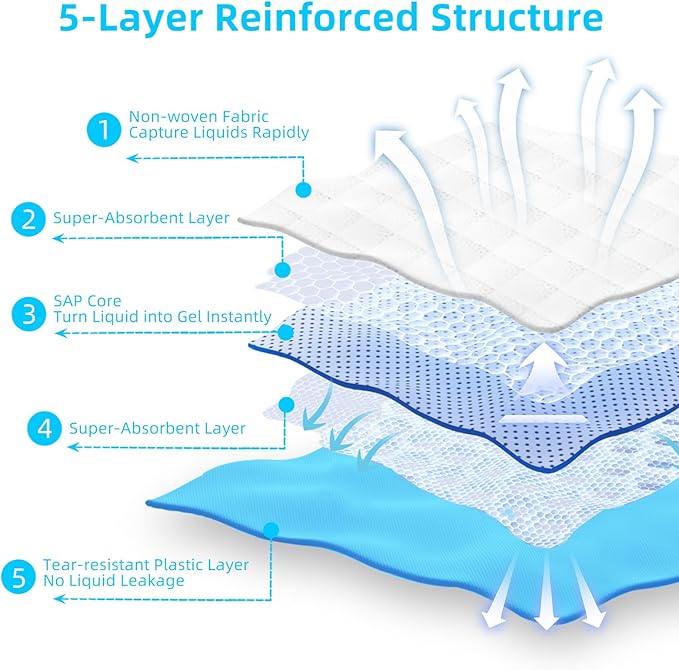 5-Layer Reinforced Structure

1 Non-woven Fabric
Capture Liquids Rapidly

2 Super-Absorbent Layer

3 SAP Core
Turn Liquid into Gel Instantly

4 Super-Absorbent Layer

5 Tear-resistant Plastic Layer
No Liquid Leakage