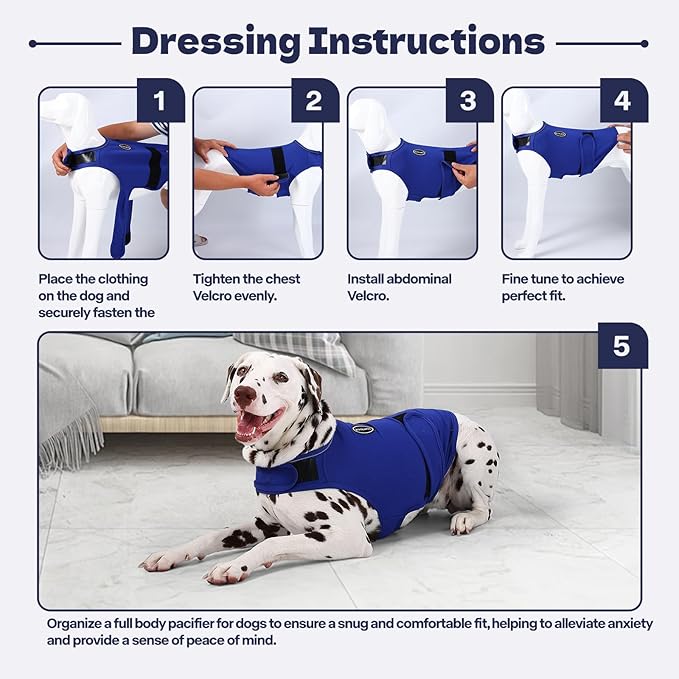 Dressing Instructions

1

Place the clothing on the dog and securely fasten the

2

Tighten the chest Velcro evenly.

3

Install abdominal Velcro.

4

Fine tune to achieve perfect fit.

5

Organize a full body pacifier for dogs to ensure a snug and comfortable fit, helping to alleviate anxiety and provide a sense of peace of mind.