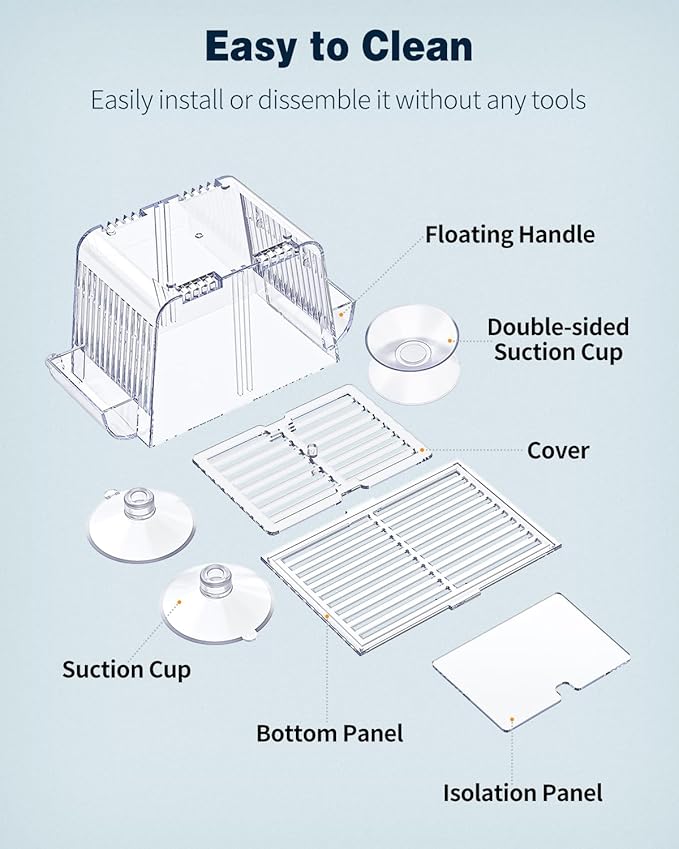 Easy to Clean

Easily install or dissemble it without any tools

Floating Handle

Double-sided Suction Cup

Cover

Suction Cup

Bottom Panel

Isolation Panel