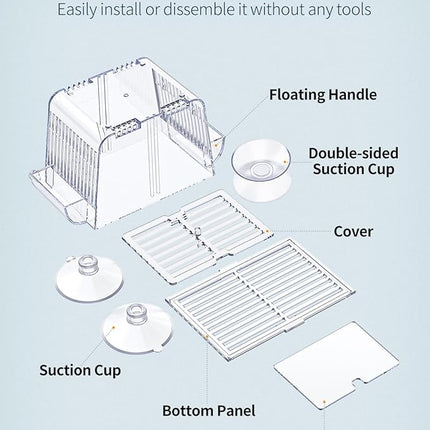 Easily install or dissemble it without any tools

Floating Handle

Double-sided Suction Cup

Cover

Suction Cup

Bottom Panel