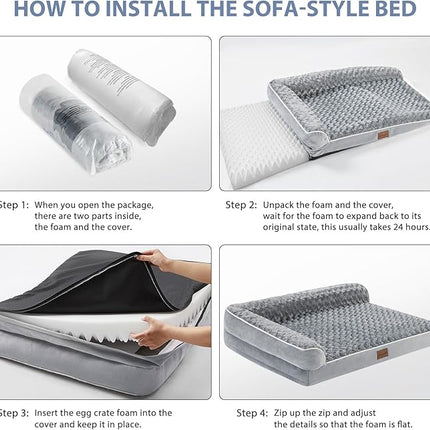 HOW TO INSTALL THE SOFA-STYLE BED

Step 1: When you open the package, there are two parts inside, the foam and the cover.

Step 2: Unpack the foam and the cover, wait for the foam to expand back to its original state, this usually takes 24 hours.

Step 3: Insert the egg crate foam into the cover and keep it in place.

Step 4: Zip up the zip and adjust the details so that the foam is flat.