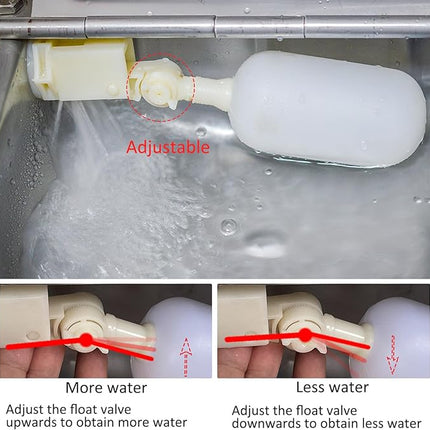 Adjustable

More water

Adjust the float valve upwards to obtain more water

Less water

Adjust the float valve downwards to obtain less water