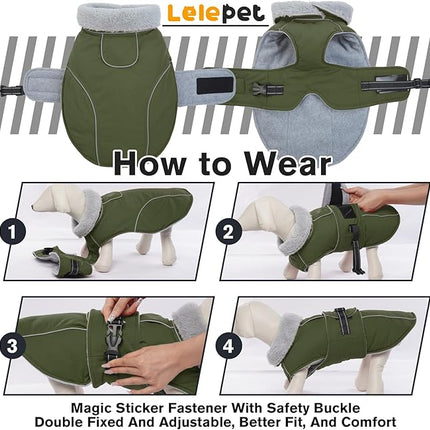 Lelepet

How to Wear

1

2

3

4

Magic Sticker Fastener With Safety Buckle
Double Fixed And Adjustable, Better Fit, And Comfort