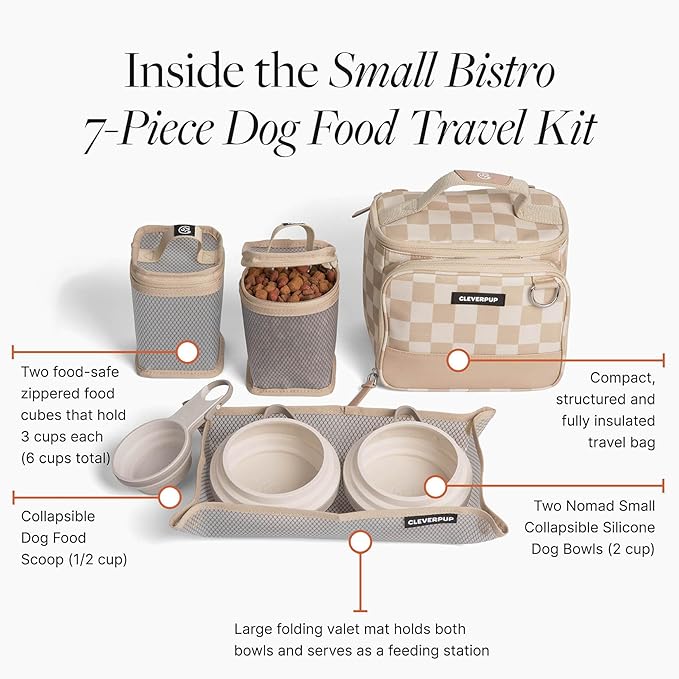 Inside the Small Bistro 7-Piece Dog Food Travel Kit

CLEVERPUP

Two food-safe zippered food cubes that hold 3 cups each (6 cups total)

Compact, structured and fully insulated travel bag

Collapsible Dog Food Scoop (1/2 cup)

CLEVERPUP

Two Nomad Small Collapsible Silicone Dog Bowls (2 cup)

Large folding valet mat holds both bowls and serves as a feeding station