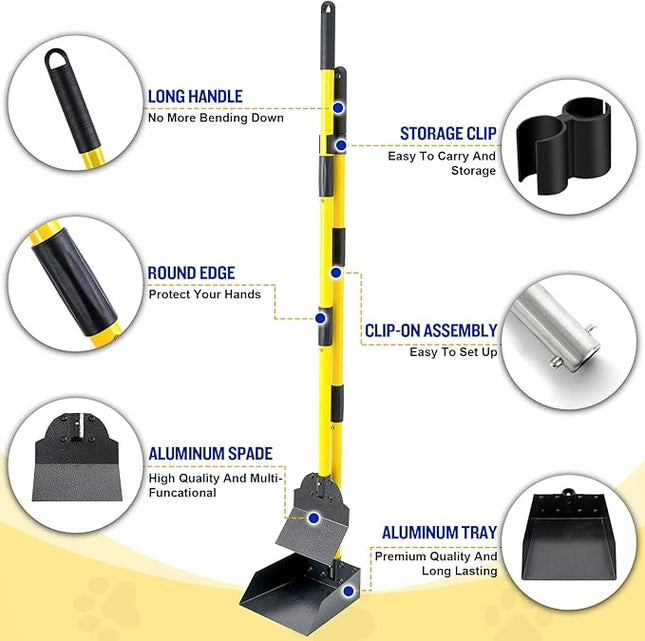 LONG HANDLE
No More Bending Down

STORAGE CLIP
Easy To Carry And Storage

ROUND EDGE
Protect Your Hands

CLIP-ON ASSEMBLY
Easy To Set Up

ALUMINUM SPADE
High Quality And Multi-Funcational

ALUMINUM TRAY
Premium Quality And Long Lasting