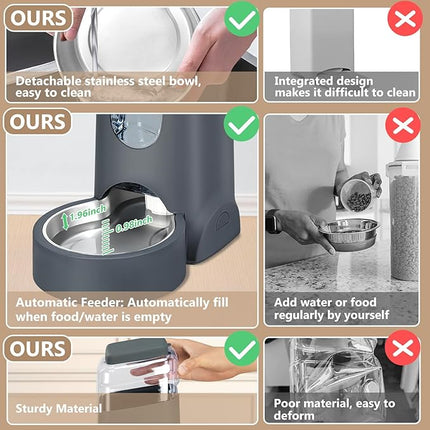 OURS

Detachable stainless steel bowl, easy to clean

Integrated design makes it difficult to clean

OURS

1.96inch

0.98inch

Automatic Feeder: Automatically fill when food/water is empty

Add water or food regularly by yourself

OURS

Sturdy Material

Poor material, easy to deform