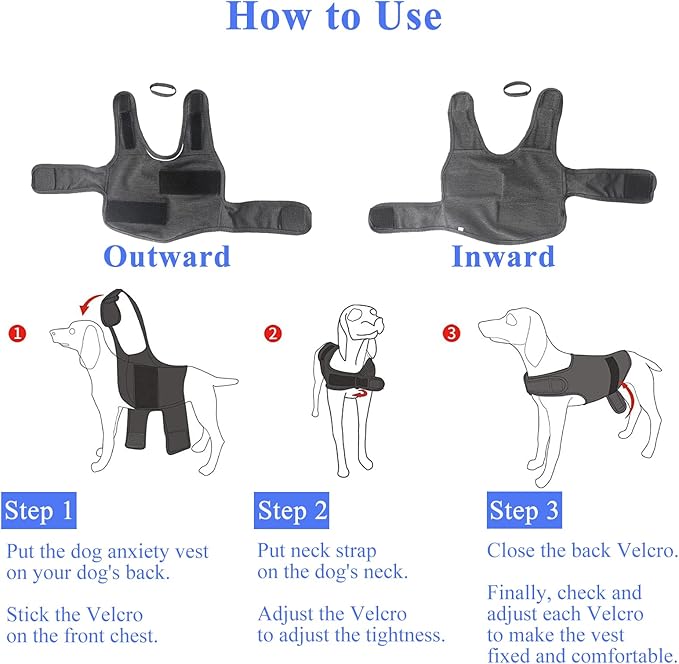 How to Use

Outward

Inward

1

2

3

Step 1

Put the dog anxiety vest on your dog's back.

Stick the Velcro on the front chest.

Step 2

Put neck strap on the dog's neck.

Adjust the Velcro to adjust the tightness.

Step 3

Close the back Velcro.

Finally, check and adjust each Velcro to make the vest fixed and comfortable.