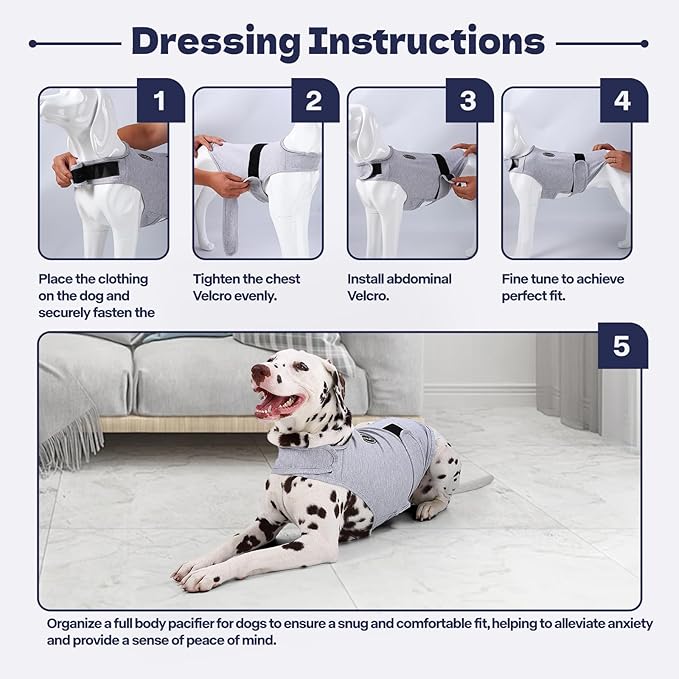 Dressing Instructions

1

Place the clothing on the dog and securely fasten the

2

Tighten the chest Velcro evenly.

3

Install abdominal Velcro.

4

Fine tune to achieve perfect fit.

5

Organize a full body pacifier for dogs to ensure a snug and comfortable fit, helping to alleviate anxiety and provide a sense of peace of mind.