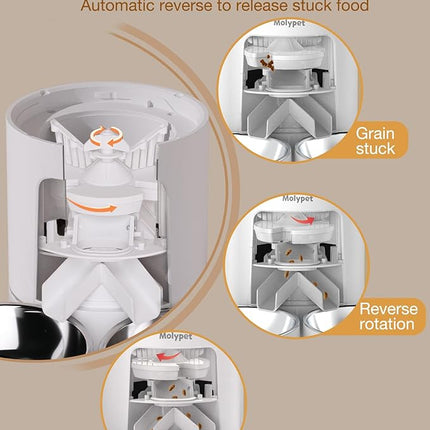 Automatic reverse to release stuck food

Molypet

Grain stuck

Molypet

Reverse rotation

Molypet