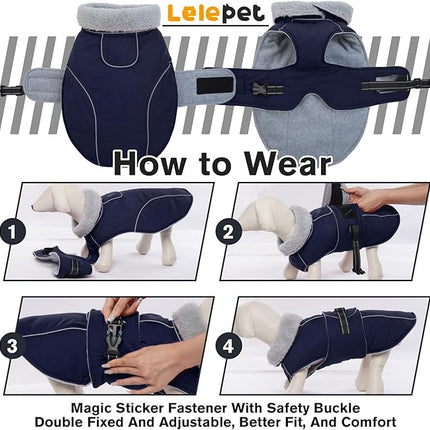 Lelepet

How to Wear

1

2

3

4

Magic Sticker Fastener With Safety Buckle
Double Fixed And Adjustable, Better Fit, And Comfort