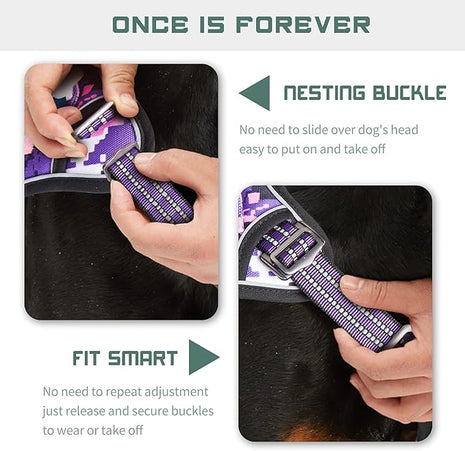 ONCE IS FOREVER

NESTING BUCKLE

No need to slide over dog's head easy to put on and take off

FIT SMART

No need to repeat adjustment just release and secure buckles to wear or take off