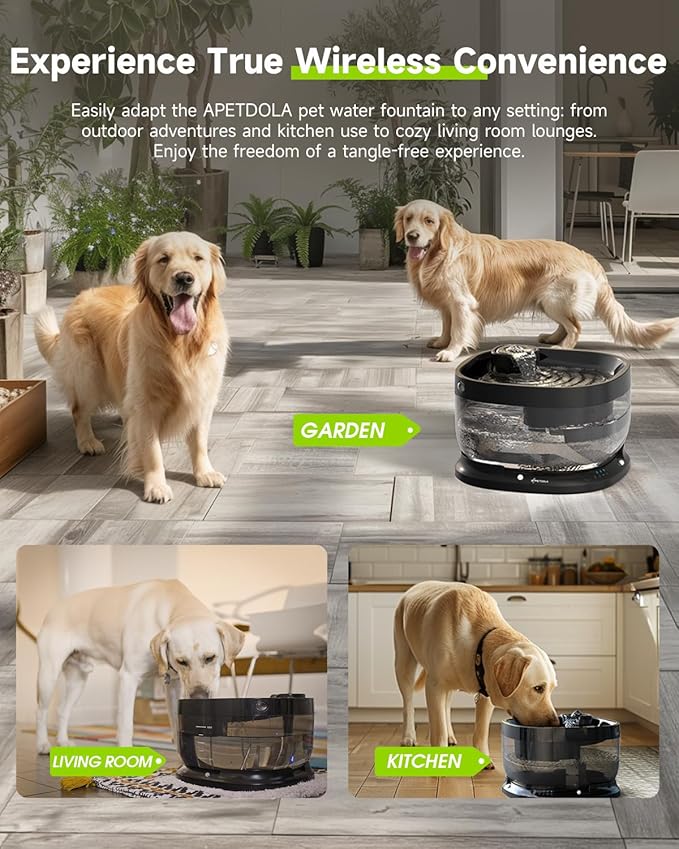 Experience True Wireless Convenience

Easily adapt the APETDOLA pet water fountain to any setting: from outdoor adventures and kitchen use to cozy living room lounges. Enjoy the freedom of a tangle-free experience.

GARDEN

LIVING ROOM

KITCHEN