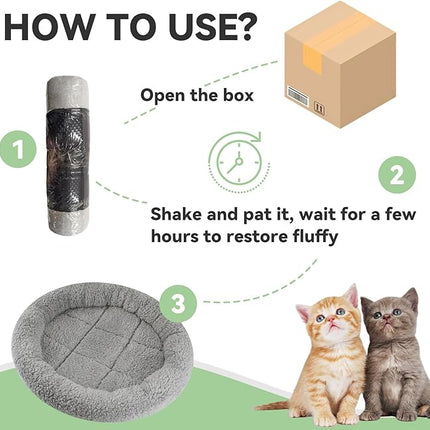 HOW TO USE?

Open the box

1

2

Shake and pat it, wait for a few hours to restore fluffy

3